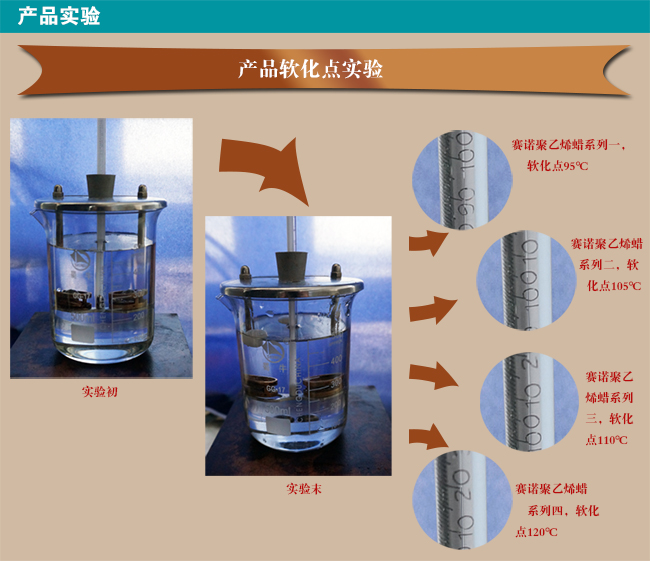 产品实验

产品软化点实验

实验初

实验末

赛诺聚乙烯蜡系列一，软化点95℃

赛诺聚乙烯蜡系列二，软化点105℃

赛诺聚乙烯蜡系列三，软化点110℃

赛诺聚乙烯蜡系列四，软化点120℃